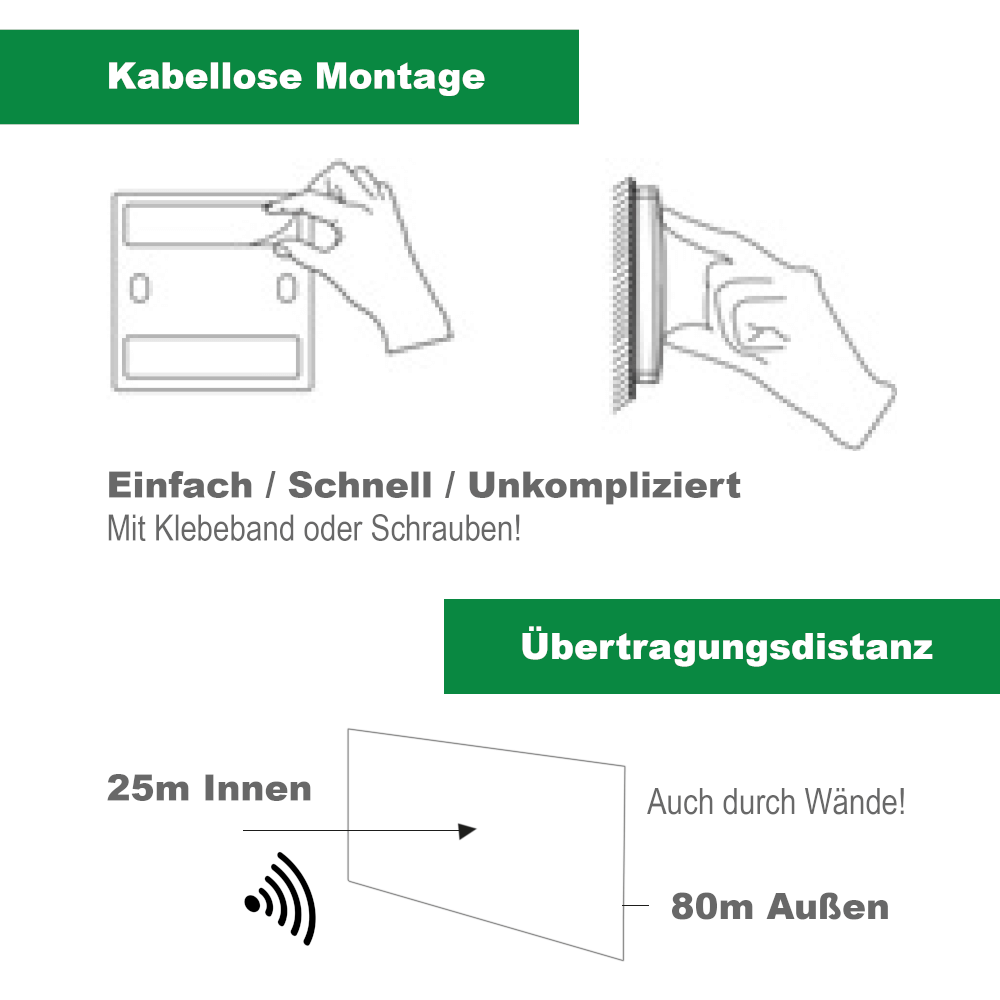 Kabellose Montage

Einfach / Schnell / Unkompliziert
Mit Klebeband oder Schrauben!

Übertragungsdistanz

25m Innen

Auch durch Wände!

80m Außen